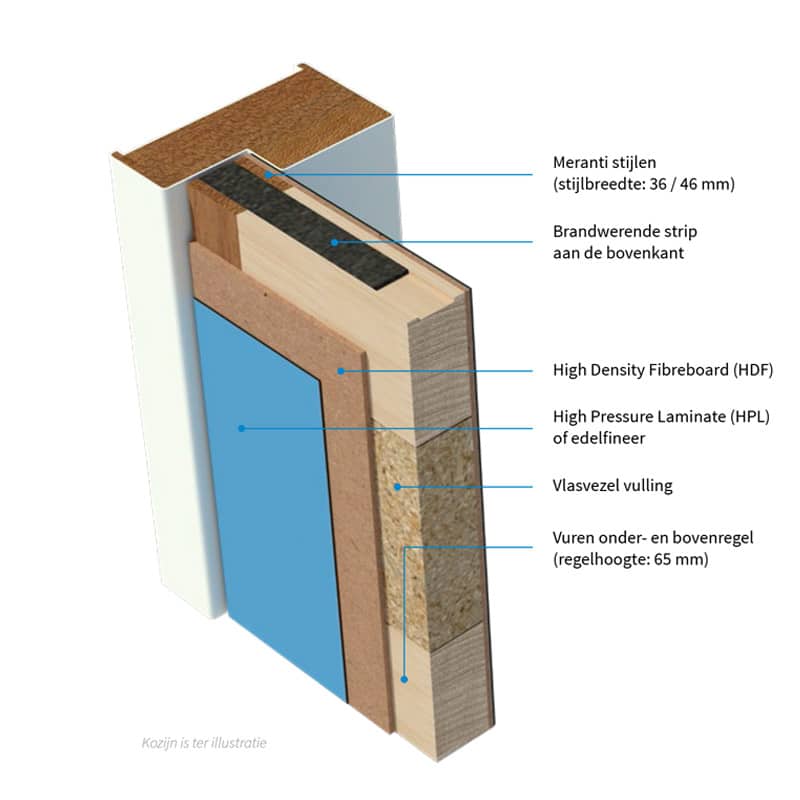 Meranti stijlen
(stijlbreedte: 36 / 46 mm)

Brandwerende strip
aan de bovenkant

High Density Fibreboard (HDF)

High Pressure Laminate (HPL)
of edelfineer

Vlasvezel vulling

Vuren onder- en bovenregel
(regelhoogte: 65 mm)

Kozijn is ter illustratie