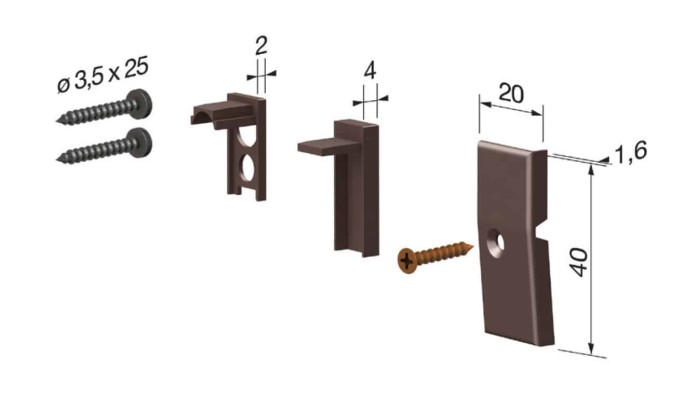 ø 3,5 x 25

2

4

20

1,6

40